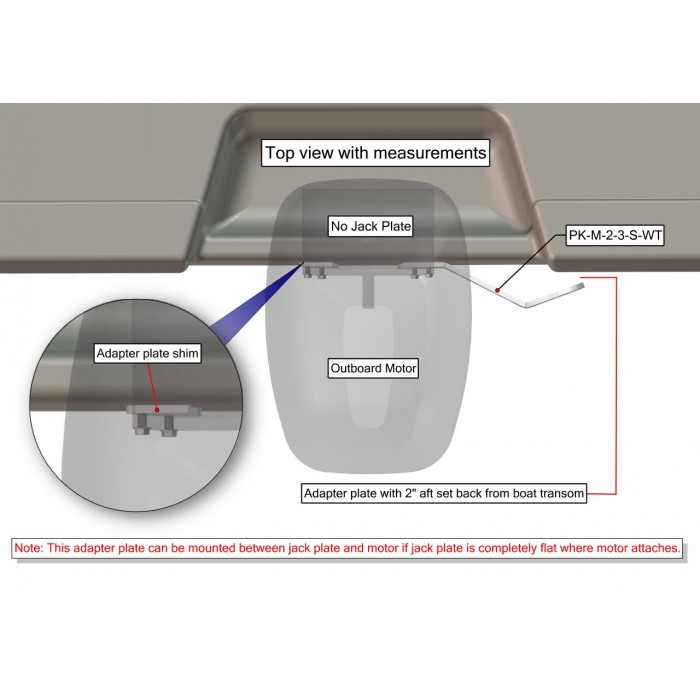 Top view with measurements

No Jack Plate

PK-M-2-3-S-WT

Adapter plate shim

Outboard Motor

Adapter plate with 2" aft set back from boat transom

Note: This adapter plate can be mounted between jack plate and motor if jack plate is completely flat where motor attaches.